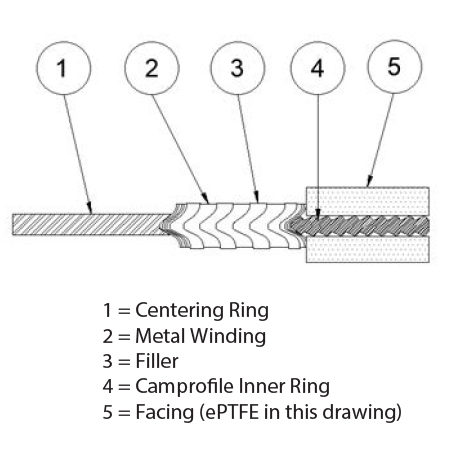 1
2
3
4
5

1 = Centering Ring
2 = Metal Winding
3 = Filler
4 = Camprofile Inner Ring
5 = Facing (ePTFE in this drawing)